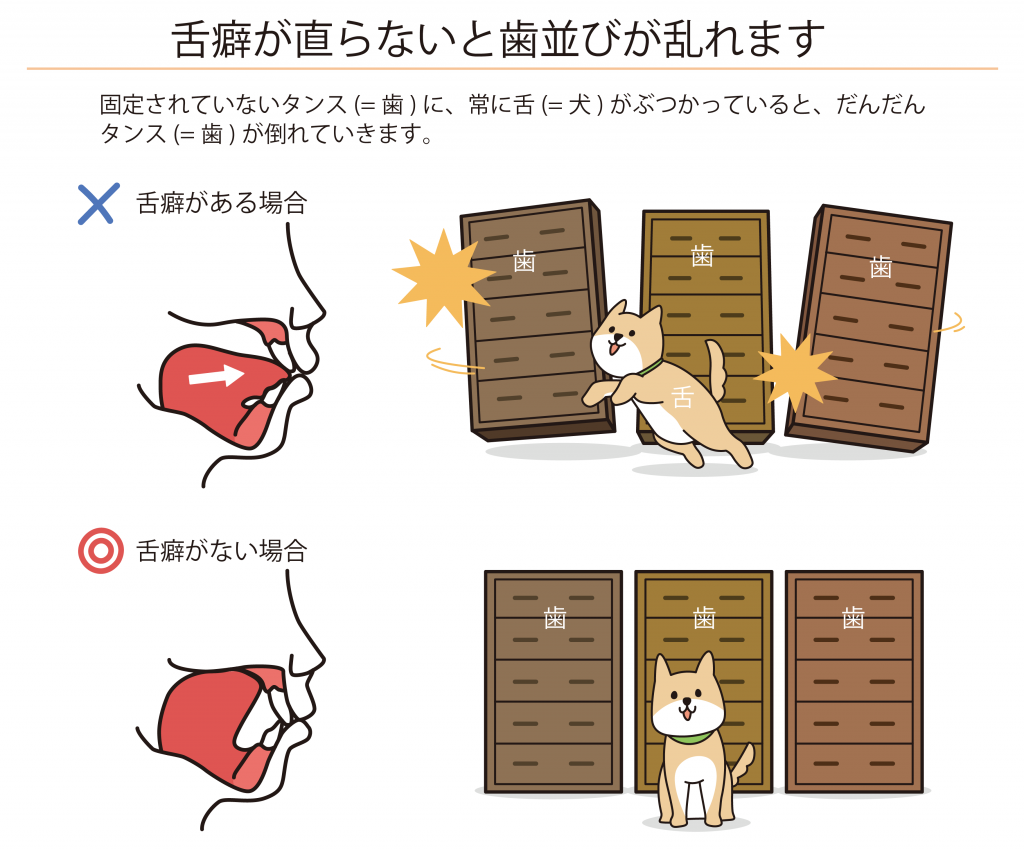 舌癖が直らないと歯並びが乱れます

固定されていないタンス (= 歯 ) に、常に舌 (= 犬 ) がぶつかっていると、だんだんタンス (= 歯 ) が倒れていきます。

舌癖がある場合

歯

歯

歯

舌

舌癖がない場合

歯

歯

歯